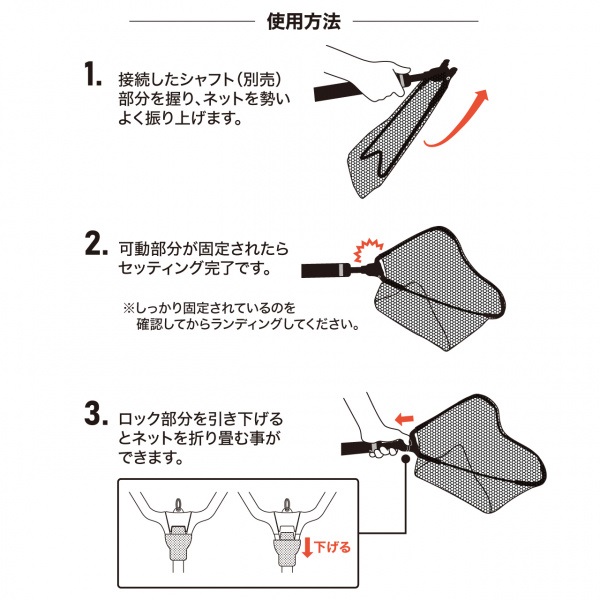 使用方法

1. 接続したシャフト（別売）部分を握り、ネットを勢いよく振り上げます。

2. 可動部分が固定されたらセッティング完了です。

※しっかり固定されているのを確認してからランディングしてください。

3. ロック部分を引き下げるとネットを折り畳む事ができます。

下げる